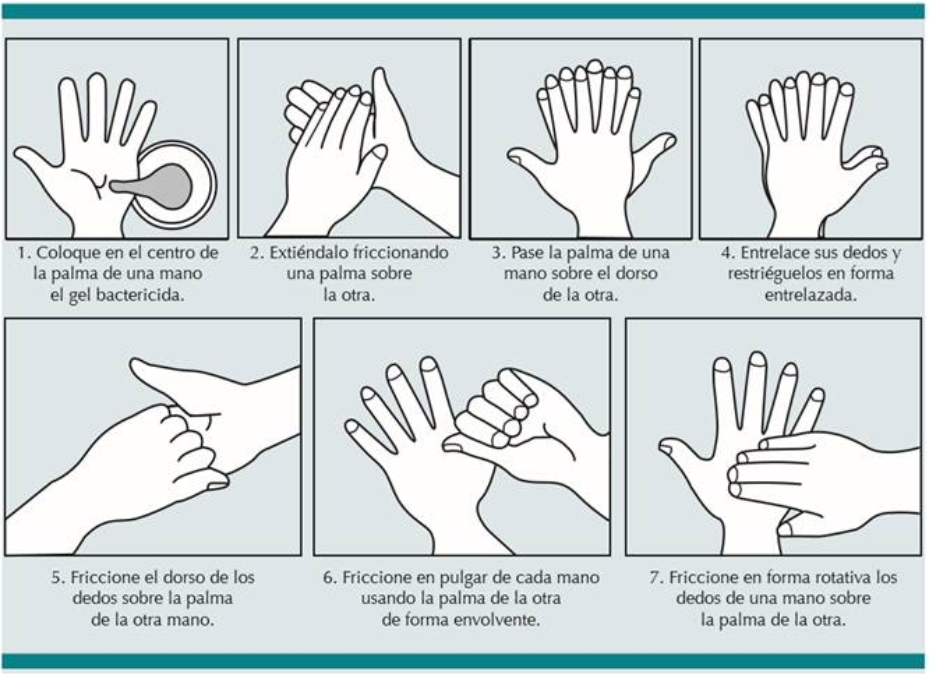 1. Coloque en el centro de la palma de una mano el gel bactericida.

2. Extiéndalo friccionando una palma sobre la otra.

3. Pase la palma de una mano sobre el dorso de la otra.

4. Entrelace sus dedos y restriéguelos en forma entrelazada.

5. Friccione el dorso de los dedos sobre la palma de la otra mano.

6. Friccione en pulgar de cada mano usando la palma de la otra de forma envolvente.

7. Friccione en forma rotativa los dedos de una mano sobre la palma de la otra.