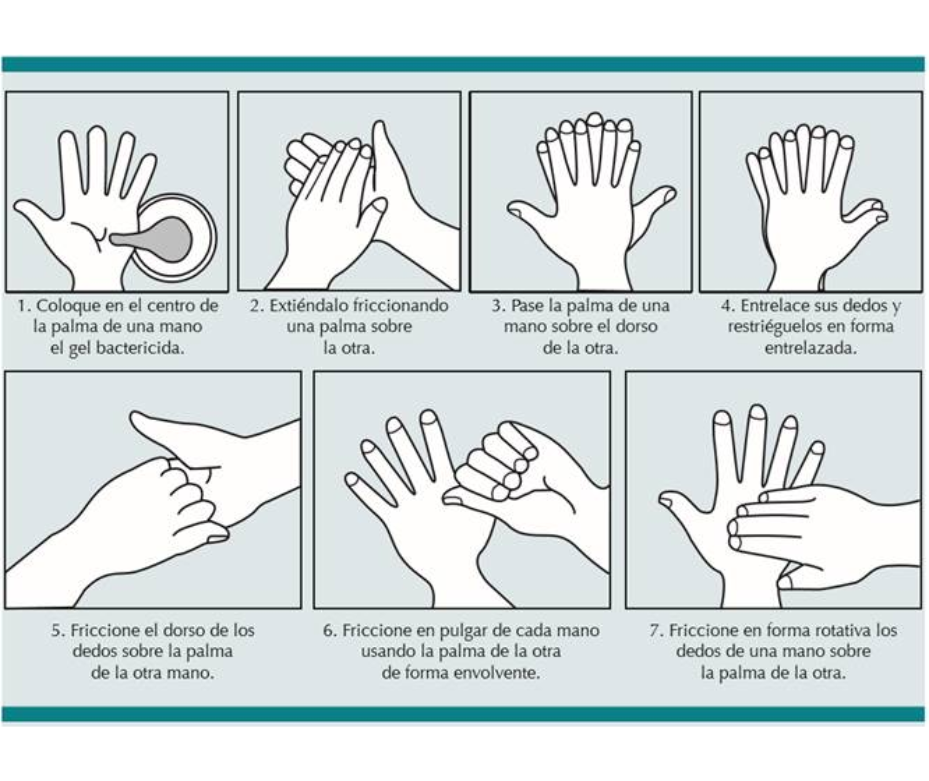 1. Coloque en el centro de la palma de una mano el gel bactericida.

2. Extiéndalo friccionando una palma sobre la otra.

3. Pase la palma de una mano sobre el dorso de la otra.

4. Entrelace sus dedos y restriéguelos en forma entrelazada.

5. Friccione el dorso de los dedos sobre la palma de la otra mano.

6. Friccione en pulgar de cada mano usando la palma de la otra de forma envolvente.

7. Friccione en forma rotativa los dedos de una mano sobre la palma de la otra.