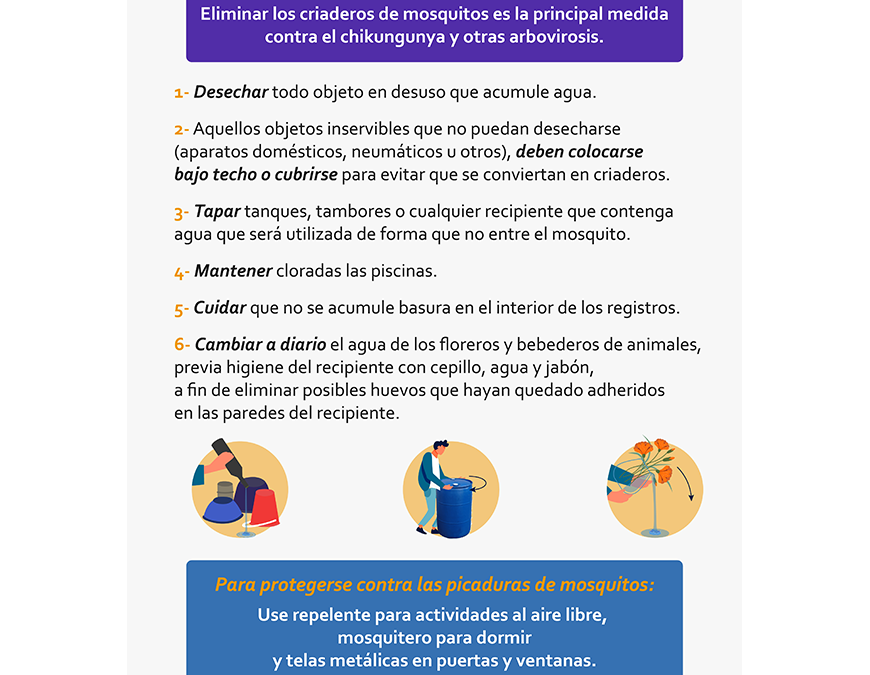 Eliminar los criaderos de mosquitos es la principal medida contra el chikungunya y otras arbovirosis.

1- Desechar todo objeto en desuso que acumule agua.

2- Aquellos objetos inservibles que no puedan desecharse (aparatos domésticos, neumáticos u otros), deben colocarse bajo techo o cubrirse para evitar que se conviertan en criaderos.

3- Tapar tanques, tambores o cualquier recipiente que contenga agua que será utilizada de forma que no entre el mosquito.

4- Mantener cloradas las piscinas.

5- Cuidar que no se acumule basura en el interior de los registros.

6- Cambiar a diario el agua de los floreros y bebederos de animales, previa higiene del recipiente con cepillo, agua y jabón, a fin de eliminar posibles huevos que hayan quedado adheridos en las paredes del recipiente.

Para protegerse contra las picaduras de mosquitos:
Use repelente para actividades al aire libre, mosquitero para dormir y telas metálicas en puertas y ventanas.