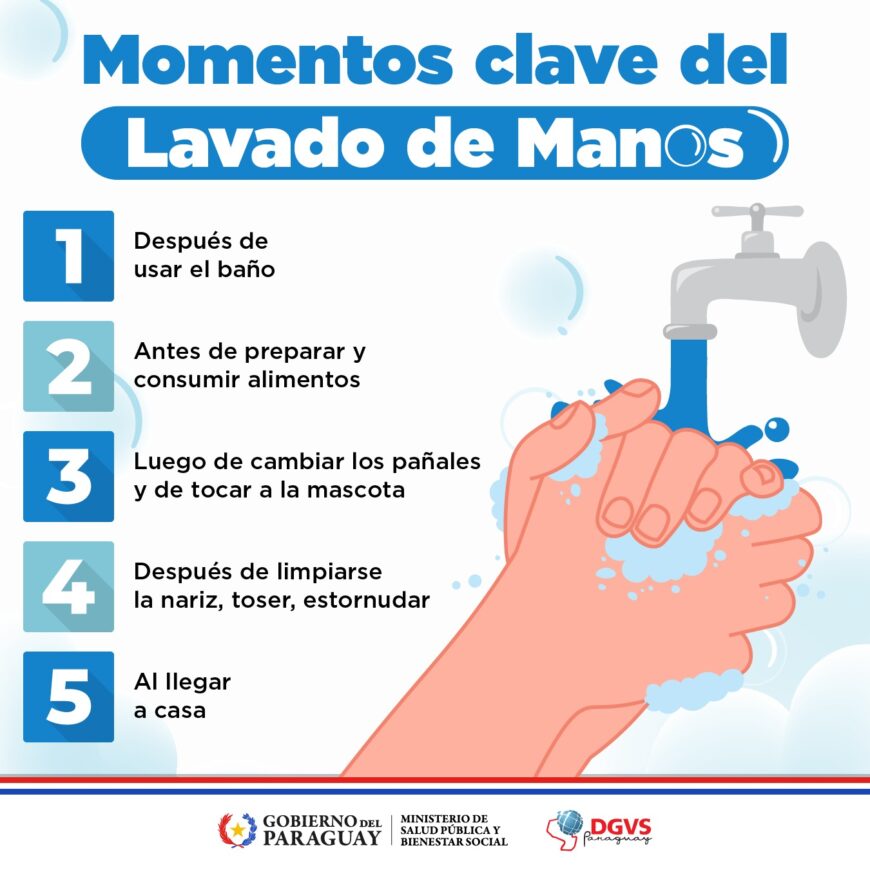 Momentos clave del
Lavado de Manos

1 Después de usar el baño

2 Antes de preparar y consumir alimentos

3 Luego de cambiar los pañales y de tocar a la mascota

4 Después de limpiarse la nariz, toser, estornudar

5 Al llegar a casa

GOBIERNO DEL PARAGUAY
MINISTERIO DE SALUD PÚBLICA Y BIENESTAR SOCIAL
DGVS Paraguay