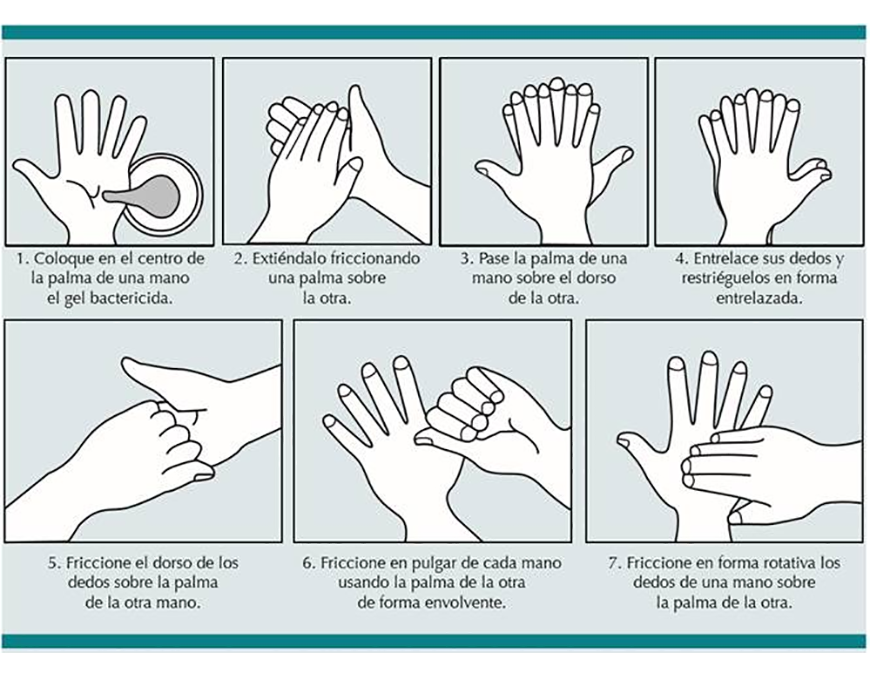 1. Coloque en el centro de la palma de una mano el gel bactericida.

2. Extiéndalo friccionando una palma sobre la otra.

3. Pase la palma de una mano sobre el dorso de la otra.

4. Entrelace sus dedos y restriéguelos en forma entrelazada.

5. Friccione el dorso de los dedos sobre la palma de la otra mano.

6. Friccione en pulgar de cada mano usando la palma de la otra de forma envolvente.

7. Friccione en forma rotativa los dedos de una mano sobre la palma de la otra.