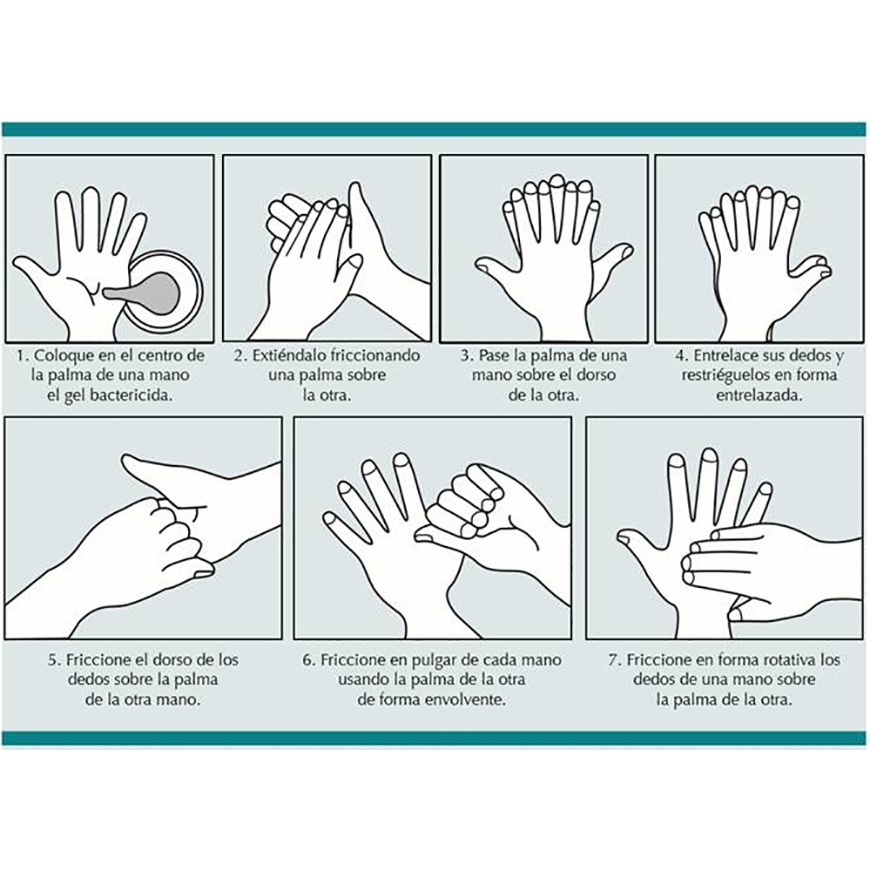 1. Coloque en el centro de la palma de una mano el gel bactericida.

2. Extiéndalo friccionando una palma sobre la otra.

3. Pase la palma de una mano sobre el dorso de la otra.

4. Entrelace sus dedos y restriéguelos en forma entrelazada.

5. Friccione el dorso de los dedos sobre la palma de la otra mano.

6. Friccione en pulgar de cada mano usando la palma de la otra de forma envolvente.

7. Friccione en forma rotativa los dedos de una mano sobre la palma de la otra.